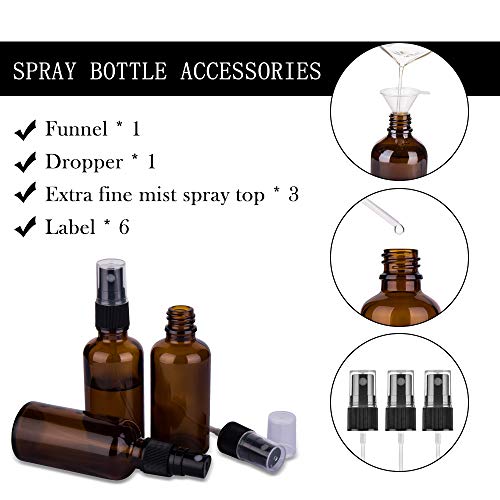 SPRAY BOTTLE ACCESSORIES

✔ Funnel * 1
✔ Dropper * 1
✔ Extra fine mist spray top * 3
✔ Label * 6