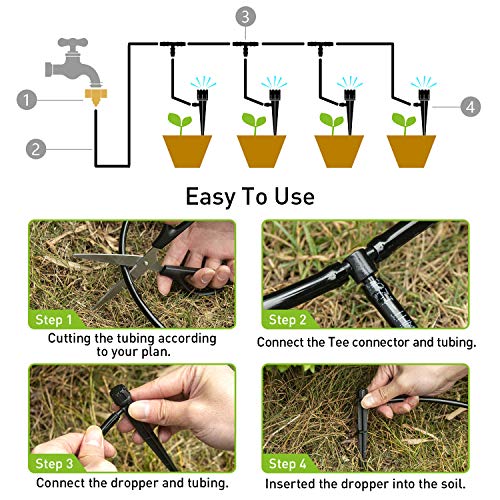 3

1

4

2

Easy To Use

Step 1
Cutting the tubing according to your plan.

Step 2
Connect the Tee connector and tubing.

Step 3
Connect the dropper and tubing.

Step 4
Inserted the dropper into the soil.