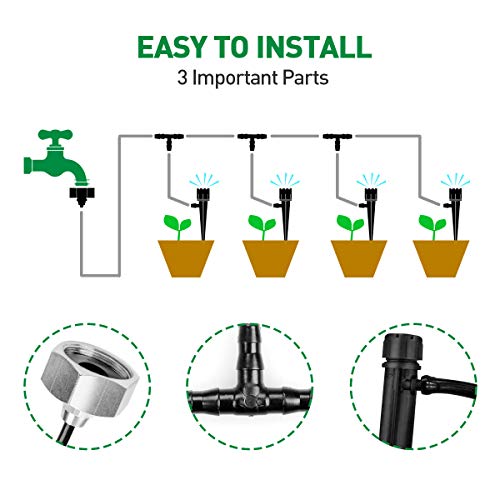 EASY TO INSTALL
3 Important Parts