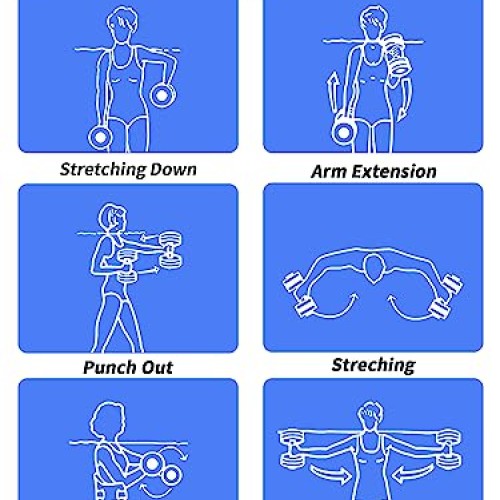 Stretching Down

Arm Extension

Punch Out

Streching