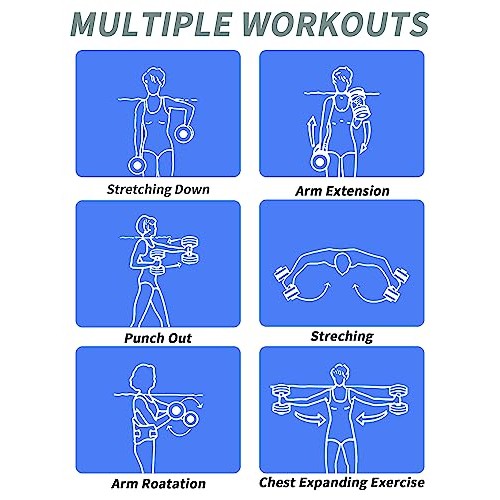 MULTIPLE WORKOUTS

Stretching Down

Arm Extension

Punch Out

Streching

Arm Roatation

Chest Expanding Exercise