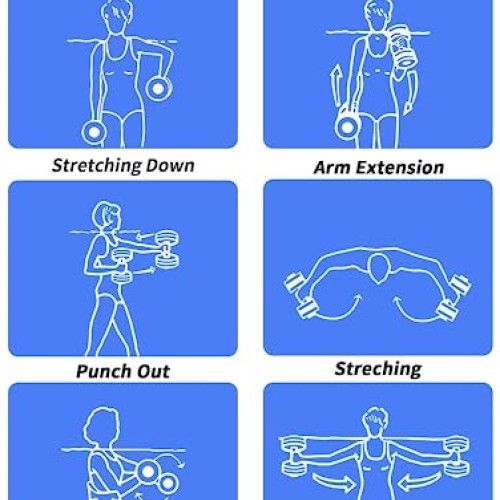 Stretching Down

Arm Extension

Punch Out

Streching