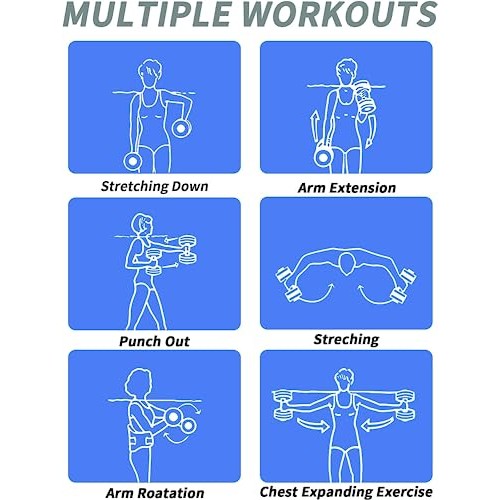 MULTIPLE WORKOUTS

Stretching Down

Arm Extension

Punch Out

Streching

Arm Roatation

Chest Expanding Exercise