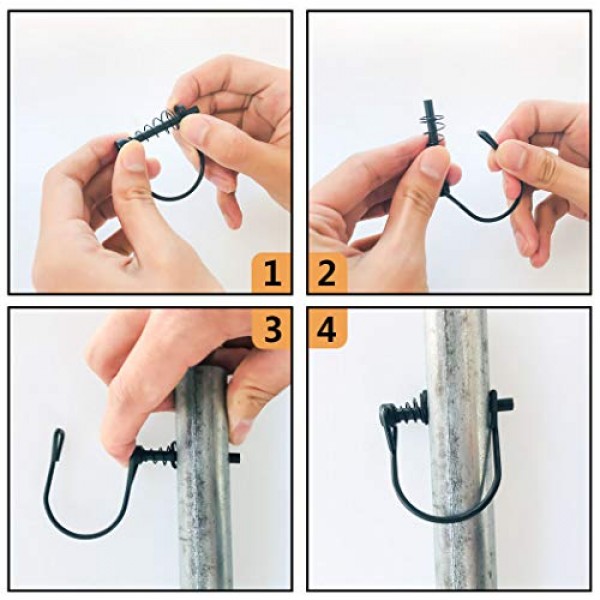 1
2
3
4