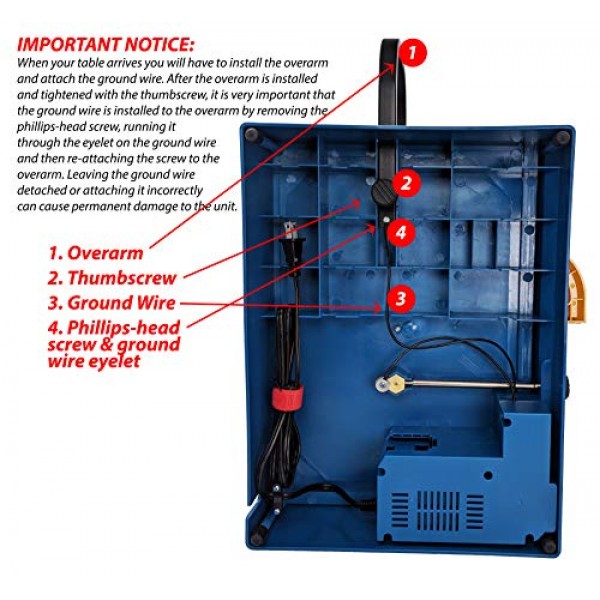 IMPORTANT NOTICE:
When your table arrives you will have to install the overarm and attach the ground wire. After the overarm is installed and tightened with the thumbscrew, it is very important that the ground wire is installed to the overarm by removing the phillips-head screw, running it through the eyelet on the ground wire and then re-attaching the screw to the overarm. Leaving the ground wire detached or attaching it incorrectly can cause permanent damage to the unit.

1. Overarm
2. Thumbscrew
3. Ground Wire
4. Phillips-head screw & ground wire eyelet

1

2

4

3