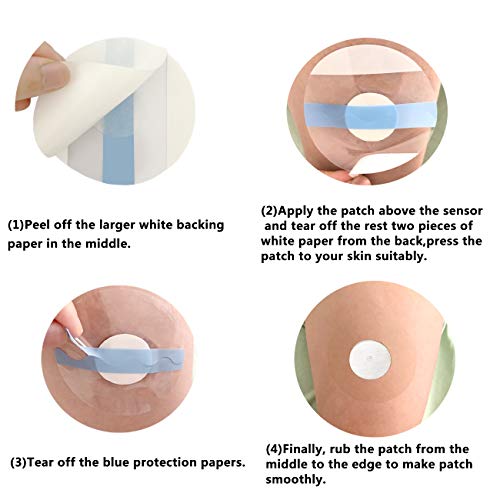 (1)Peel off the larger white backing paper in the middle.

(2)Apply the patch above the sensor and tear off the rest two pieces of white paper from the back,press the patch to your skin suitably.

(3)Tear off the blue protection papers.

(4)Finally, rub the patch from the middle to the edge to make patch smoothly.