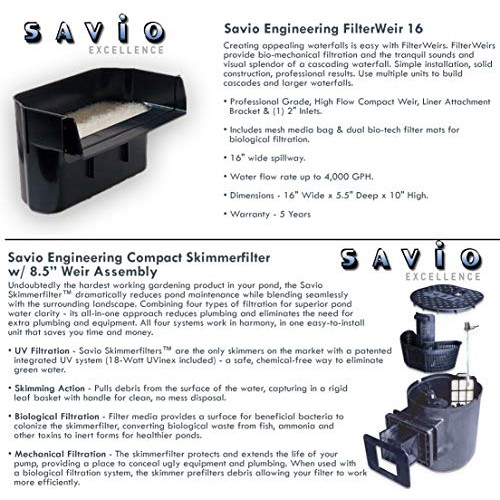 SAVIO
EXCELLENCE

Savio Engineering FilterWeir 16

Creating appealing waterfalls is easy with FilterWeirs. FilterWeirs provide bio-mechanical filtration and the tranquil sounds and visual splendor of a cascading waterfall. Simple installation, solid construction, professional results. Use multiple units to build cascades and larger waterfalls.

• Professional Grade, High Flow Compact Weir, Liner Attachment Bracket & (1) 2" Inlets.

• Includes mesh media bag & dual bio-tech filter mats for biological filtration.

• 16" wide spillway.

• Water flow rate up to 4,000 GPH.

• Dimensions - 16" Wide x 5.5" Deep x 10" High.

• Warranty - 5 Years

Savio Engineering Compact Skimmerfilter w/ 8.5" Weir Assembly

SAVIO
EXCELLENCE

Undoubtedly the hardest working gardening product in your pond, the Savio Skimmerfilter™ dramatically reduces pond maintenance while blending seamlessly with the surrounding landscape. Combining four types of filtration for superior pond water clarity - its all-in-one approach reduces plumbing and eliminates the need for extra plumbing and equipment. All four systems work in harmony, in one easy-to-install unit that saves you time and money.

• UV Filtration - Savio Skimmerfilters™ are the only skimmers on the market with a patented integrated UV system (18-Watt UVinex included) - a safe, chemical-free way to eliminate green water.

• Skimming Action - Pulls debris from the surface of the water, capturing in a rigid leaf basket with handle for clean, no mess disposal.

• Biological Filtration - Filter media provides a surface for beneficial bacteria to colonize the skimmerfilter, converting biological waste from fish, ammonia and other toxins to inert forms for healthier ponds.

• Mechanical Filtration - The skimmerfilter protects and extends the life of your pump, providing a place to conceal ugly equipment and plumbing. When used with a biological filtration system, the skimmer prefilters debris allowing your filter to work more efficiently.