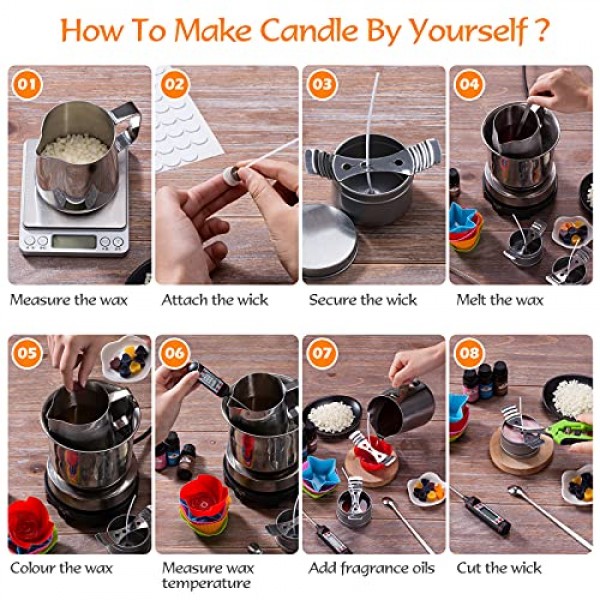 How To Make Candle By Yourself ?

01

Measure the wax

02

Attach the wick

03

Secure the wick

04

Melt the wax

05

Colour the wax

06

Measure wax temperature

07

Add fragrance oils

08

Cut the wick