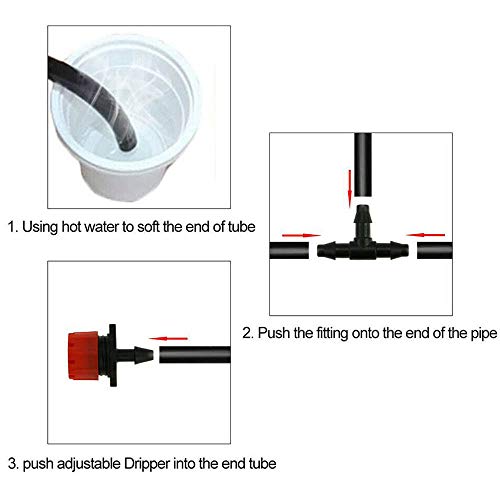 1. Using hot water to soft the end of tube

2. Push the fitting onto the end of the pipe

3. push adjustable Dripper into the end tube