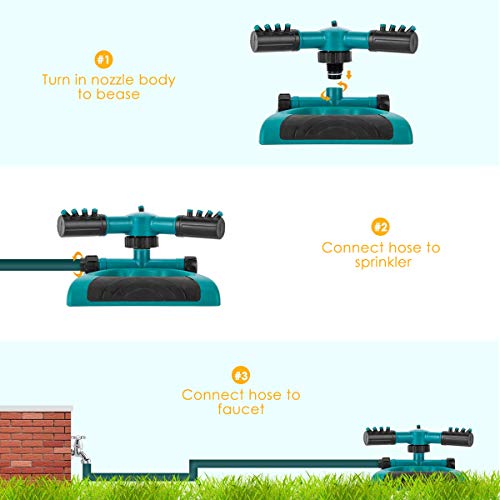 #1
Turn in nozzle body to bease

#2
Connect hose to sprinkler

#3
Connect hose to faucet