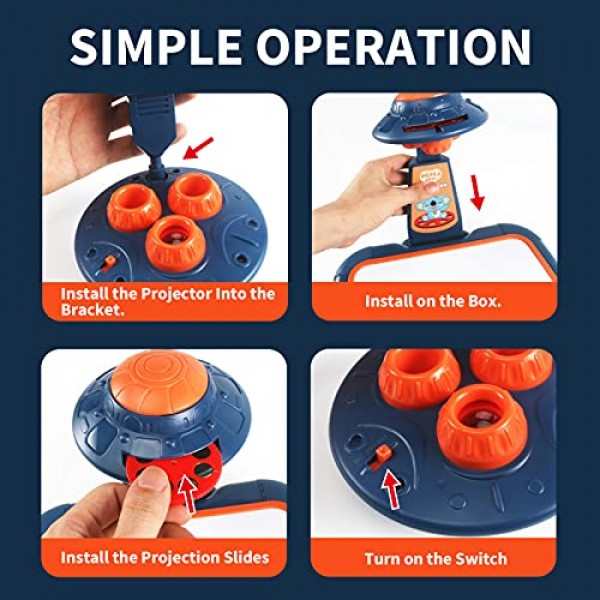 SIMPLE OPERATION

Install the Projector Into the Bracket.

Install on the Box.

Install the Projection Slides

Turn on the Switch