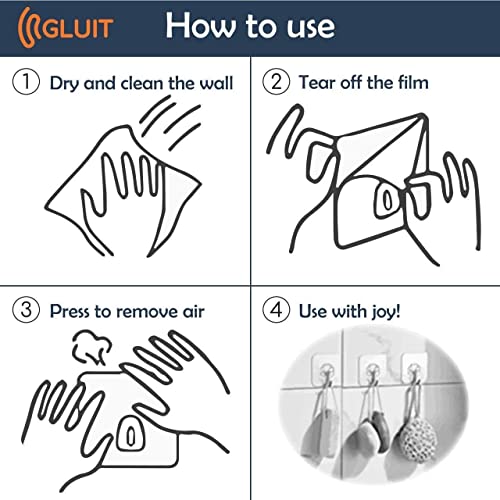 GLUIT How to use

① Dry and clean the wall

② Tear off the film

③ Press to remove air

④ Use with joy!