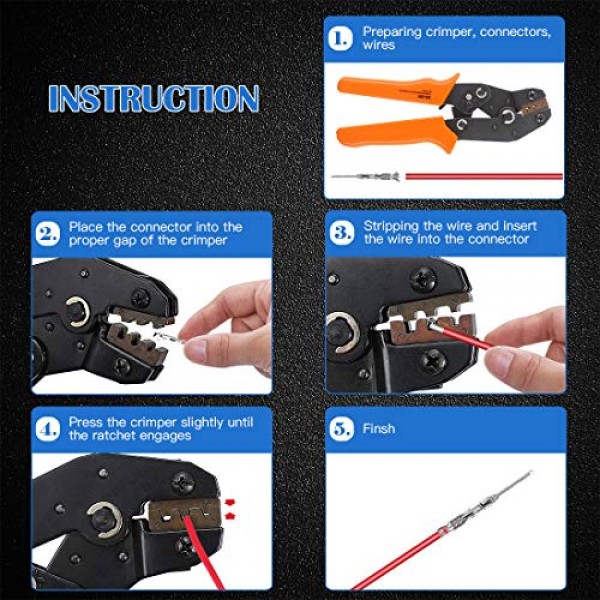 INSTRUCTION

1. Preparing crimper, connectors, wires

2. Place the connector into the proper gap of the crimper

3. Stripping the wire and insert the wire into the connector

4. Press the crimper slightly until the ratchet engages

5. Finsh