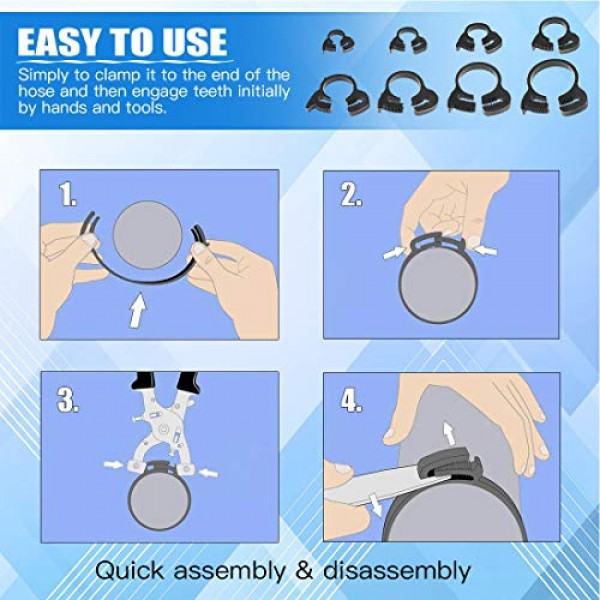 EASY TO USE

Simply to clamp it to the end of the hose and then engage teeth initially by hands and tools.

1.

2.

3.

4.

Quick assembly & disassembly