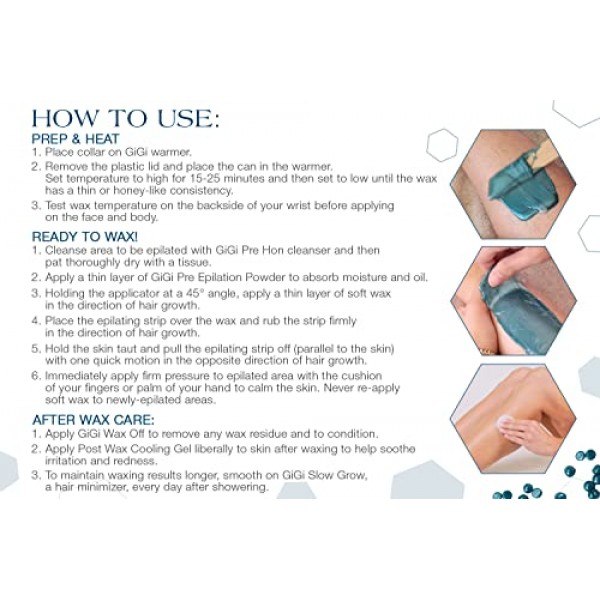 HOW TO USE:
PREP & HEAT
1. Place collar on GiGi warmer.
2. Remove the plastic lid and place the can in the warmer. Set temperature to high for 15-25 minutes and then set to low until the wax has a thin or honey-like consistency.
3. Test wax temperature on the backside of your wrist before applying on the face and body.

READY TO WAX!
1. Cleanse area to be epilated with GiGi Pre Hon cleanser and then pat thoroughly dry with a tissue.
2. Apply a thin layer of GiGi Pre Epilation Powder to absorb moisture and oil.
3. Holding the applicator at a 45° angle, apply a thin layer of soft wax in the direction of hair growth.
4. Place the epilating strip over the wax and rub the strip firmly in the direction of hair growth.
5. Hold the skin taut and pull the epilating strip off (parallel to the skin) with one quick motion in the opposite direction of hair growth.
6. Immediately apply firm pressure to epilated area with the cushion of your fingers or palm of your hand to calm the skin. Never re-apply soft wax to newly-epilated areas.

AFTER WAX CARE:
1. Apply GiGi Wax Off to remove any wax residue and to condition.
2. Apply Post Wax Cooling Gel liberally to skin after waxing to help soothe irritation and redness.
3. To maintain waxing results longer, smooth on GiGi Slow Grow, a hair minimizer, every day after showering.