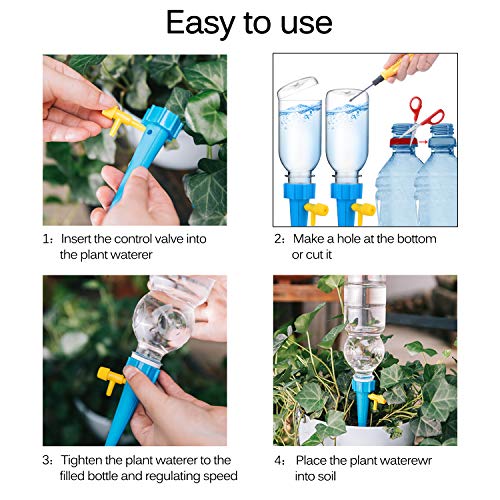 Easy to use

1: Insert the control valve into the plant waterer

2: Make a hole at the bottom or cut it

3: Tighten the plant waterer to the filled bottle and regulating speed

4: Place the plant waterewr into soil