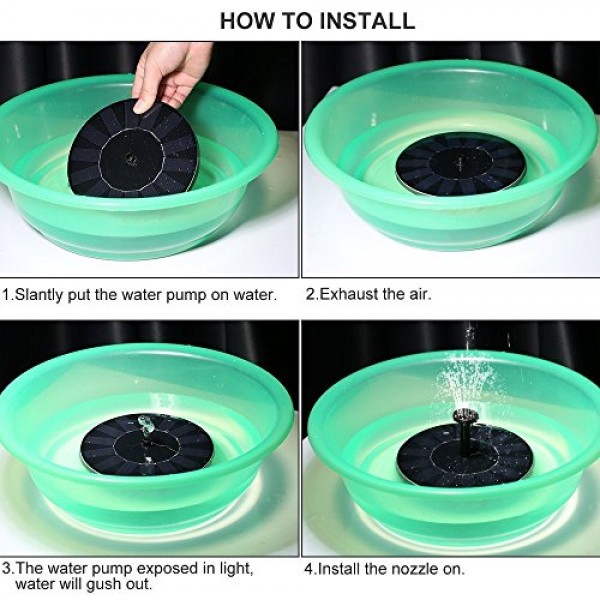 HOW TO INSTALL

1.Slantly put the water pump on water.

2.Exhaust the air.

3.The water pump exposed in light, water will gush out.

4.Install the nozzle on.