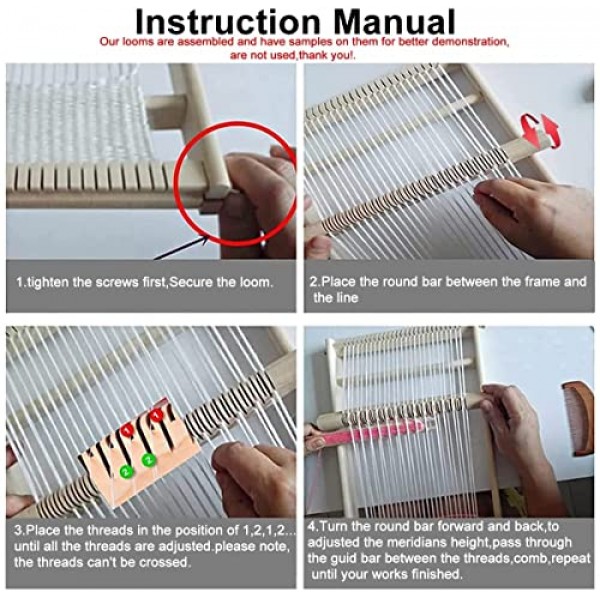 Instruction Manual

Our looms are assembled and have samples on them for better demonstration, are not used,thank you!.

1.tighten the screws first,Secure the loom.

2.Place the round bar between the frame and the line

1
1
2
2

3.Place the threads in the position of 1,2,1,2... until all the threads are adjusted.please note, the threads can't be crossed.

4.Turn the round bar forward and back,to adjusted the meridians height,pass through the guid bar between the threads,comb,repeat until your works finished.