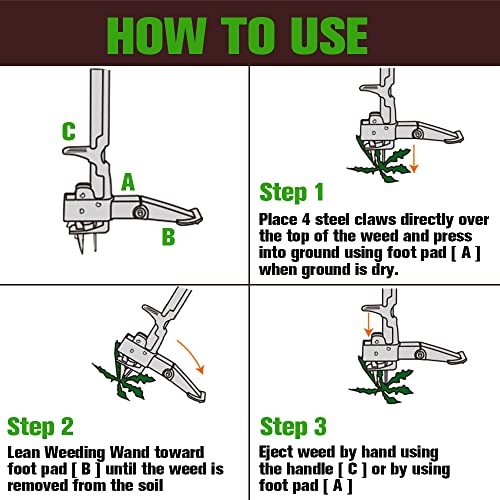 HOW TO USE

C

A

B

Step 1

Place 4 steel claws directly over the top of the weed and press into ground using foot pad [ A ] when ground is dry.

Step 2

Lean Weeding Wand toward foot pad [ B ] until the weed is removed from the soil

Step 3

Eject weed by hand using the handle [ C ] or by using foot pad [ A ]