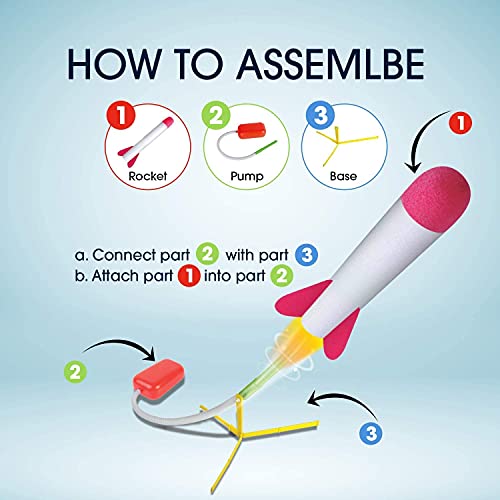 HOW TO ASSEMLBE

1 Rocket

2 Pump

3 Base

1

a. Connect part 2 with part 3
b. Attach part 1 into part 2

2

3