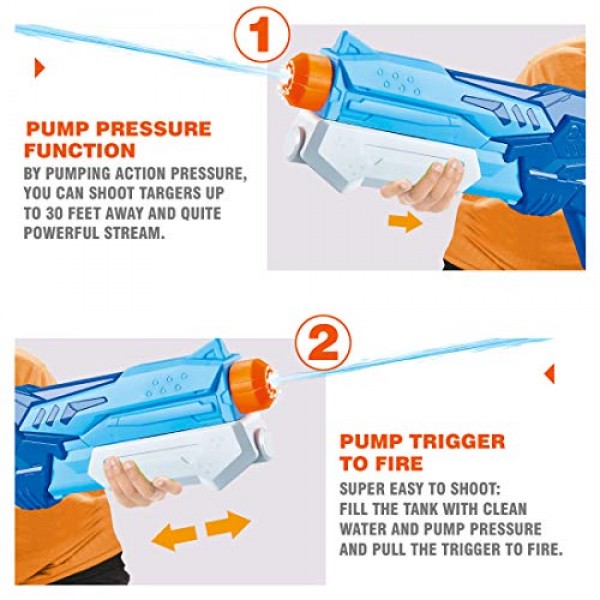 1

PUMP PRESSURE FUNCTION

BY PUMPING ACTION PRESSURE, YOU CAN SHOOT TARGERS UP TO 30 FEET AWAY AND QUITE POWERFUL STREAM.

2

PUMP TRIGGER TO FIRE

SUPER EASY TO SHOOT: FILL THE TANK WITH CLEAN WATER AND PUMP PRESSURE AND PULL THE TRIGGER TO FIRE.