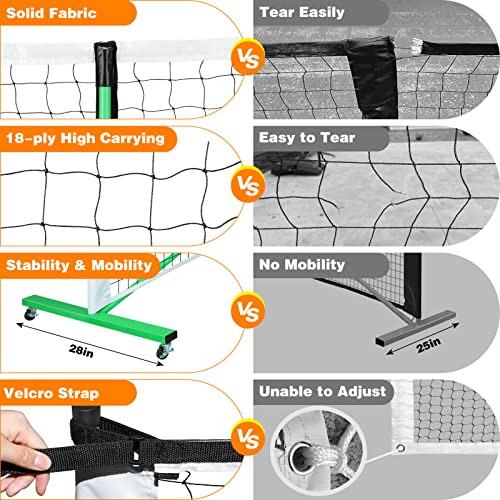 Solid Fabric

VS

Tear Easily

18-ply High Carrying

VS

Easy to Tear

Stability & Mobility

28in

VS

No Mobility

25in

Velcro Strap

VS

Unable to Adjust