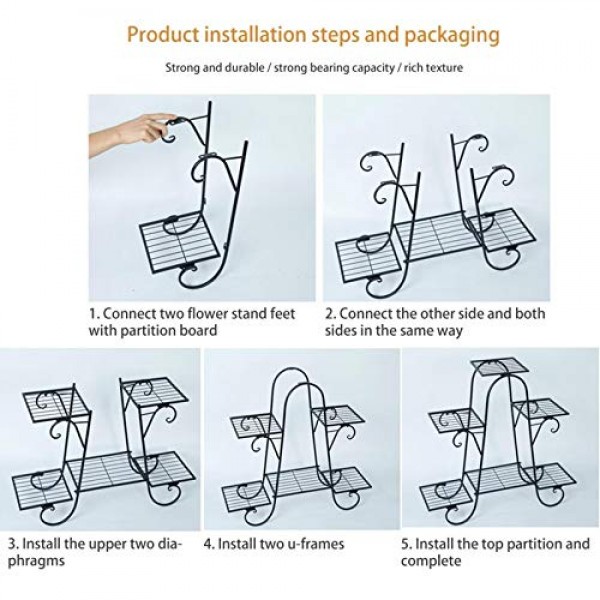 Product installation steps and packaging

Strong and durable / strong bearing capacity / rich texture

1. Connect two flower stand feet with partition board

2. Connect the other side and both sides in the same way

3. Install the upper two diaphragms

4. Install two u-frames

5. Install the top partition and complete