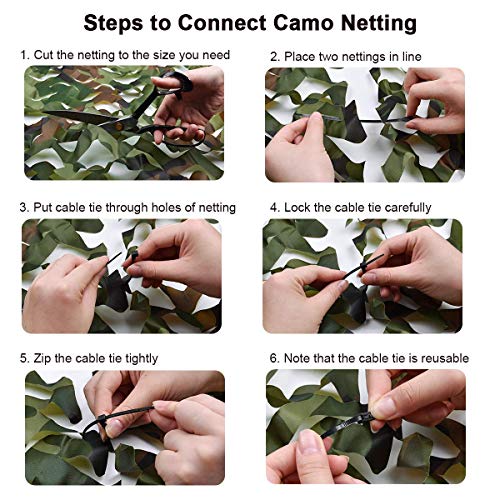 Steps to Connect Camo Netting

1. Cut the netting to the size you need

2. Place two nettings in line

3. Put cable tie through holes of netting

4. Lock the cable tie carefully

5. Zip the cable tie tightly

6. Note that the cable tie is reusable