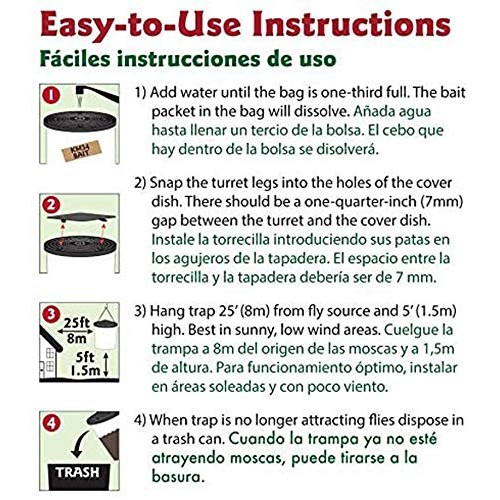 Easy-to-Use Instructions
Fáciles instrucciones de uso

1
KM34 BAIT

1) Add water until the bag is one-third full. The bait packet in the bag will dissolve. Añada agua hasta llenar un tercio de la bolsa. El cebo que hay dentro de la bolsa se disolverá.

2

2) Snap the turret legs into the holes of the cover dish. There should be a one-quarter-inch (7mm) gap between the turret and the cover dish. Instale la torrecilla introduciendo sus patas en los agujeros de la tapadera. El espacio entre la torrecilla y la tapadera debería ser de 7 mm.

3
25ft
8m
5ft
1.5m

3) Hang trap 25' (8m) from fly source and 5' (1.5m) high. Best in sunny, low wind areas. Cuelgue la trampa a 8m del origen de las moscas y a 1,5m de altura. Para funcionamiento óptimo, instalar en áreas soleadas y con poco viento.

4
TRASH

4) When trap is no longer attracting flies dispose in a trash can. Cuando la trampa ya no esté atrayendo moscas, puede tirarse a la basura.