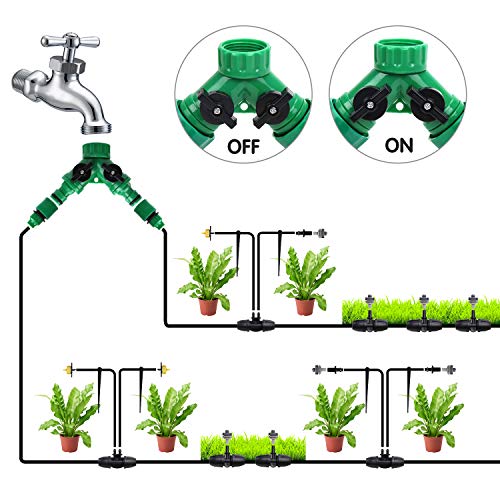 OFF

ON