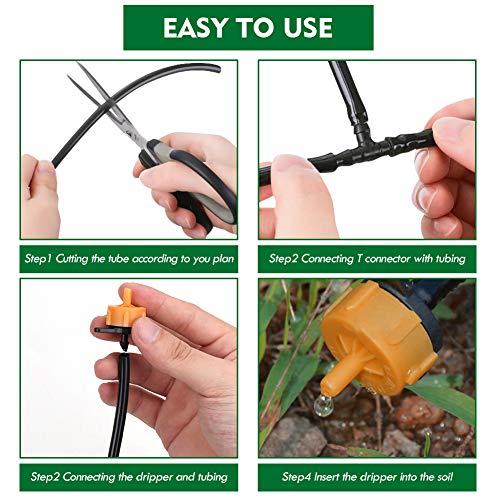 EASY TO USE

Step1 Cutting the tube according to you plan

Step2 Connecting T connector with tubing

Step2 Connecting the dripper and tubing

Step4 Insert the dripper into the soil