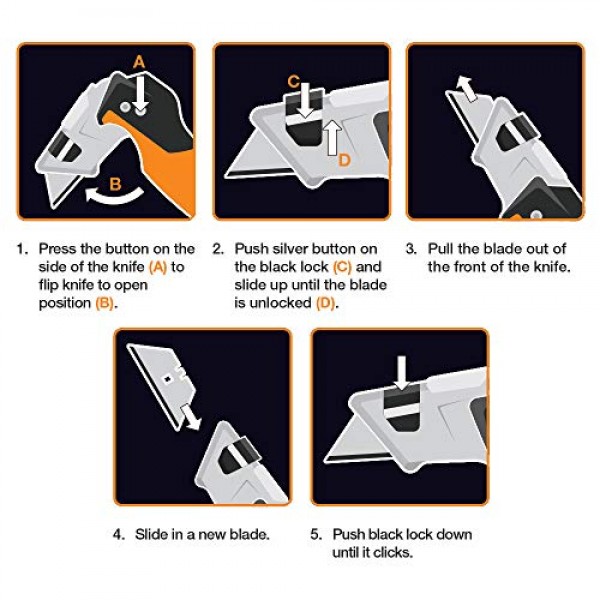 A

B

C

D

1. Press the button on the side of the knife (A) to flip knife to open position (B).

2. Push silver button on the black lock (C) and slide up until the blade is unlocked (D).

3. Pull the blade out of the front of the knife.

4. Slide in a new blade.

5. Push black lock down until it clicks.