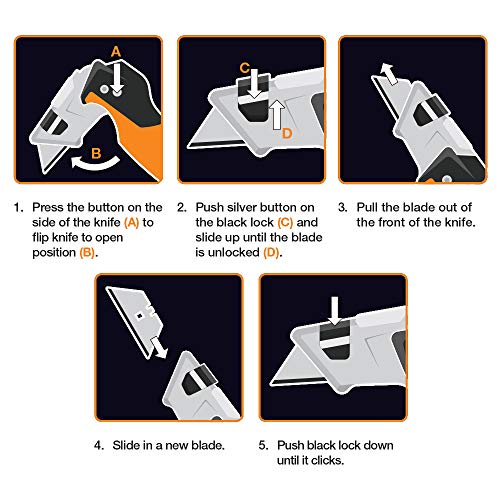 A

B

C

D

1. Press the button on the side of the knife (A) to flip knife to open position (B).

2. Push silver button on the black lock (C) and slide up until the blade is unlocked (D).

3. Pull the blade out of the front of the knife.

4. Slide in a new blade.

5. Push black lock down until it clicks.