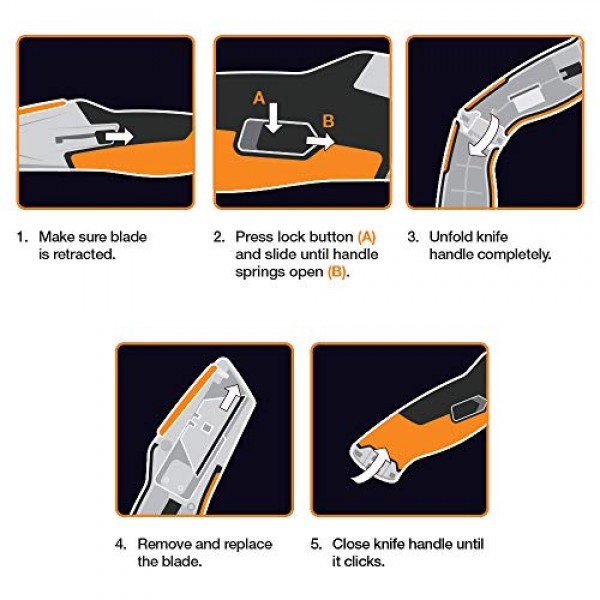 A

B

1. Make sure blade is retracted.

2. Press lock button (A) and slide until handle springs open (B).

3. Unfold knife handle completely.

4. Remove and replace the blade.

5. Close knife handle until it clicks.