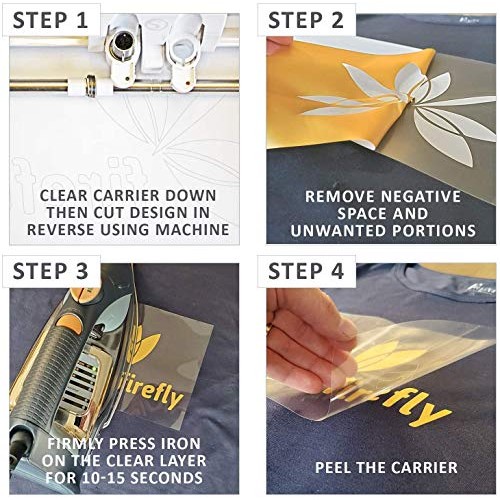 STEP 1

CLEAR CARRIER DOWN THEN CUT DESIGN IN REVERSE USING MACHINE

STEP 2

REMOVE NEGATIVE SPACE AND UNWANTED PORTIONS

STEP 3

firefly

FIRMLY PRESS IRON ON THE CLEAR LAYER FOR 10-15 SECONDS

STEP 4

firefly

PEEL THE CARRIER