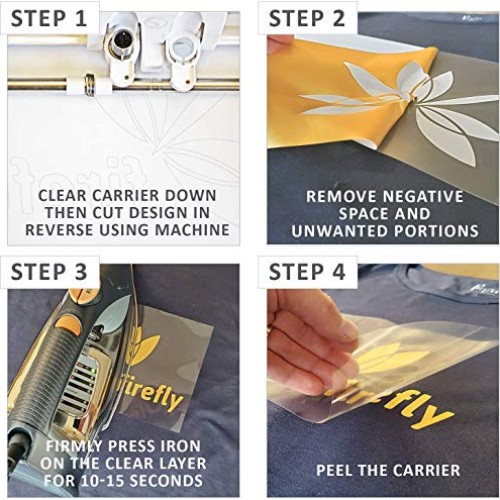 STEP 1

CLEAR CARRIER DOWN THEN CUT DESIGN IN REVERSE USING MACHINE

STEP 2

REMOVE NEGATIVE SPACE AND UNWANTED PORTIONS

STEP 3

firefly

FIRMLY PRESS IRON ON THE CLEAR LAYER FOR 10-15 SECONDS

STEP 4

firefly

PEEL THE CARRIER