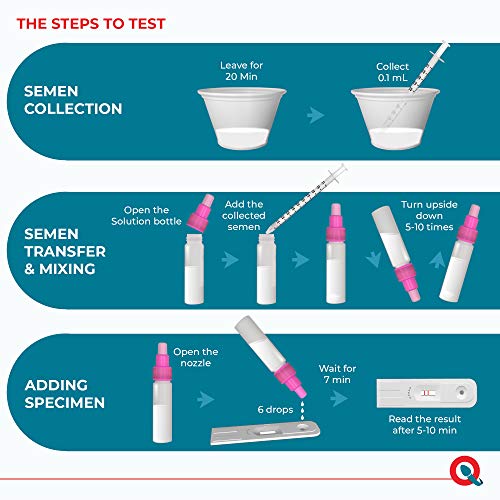 THE STEPS TO TEST

SEMEN COLLECTION

Leave for 20 Min

Collect 0.1 mL

SEMEN TRANSFER & MIXING

Open the Solution bottle

Add the collected semen

Turn upside down 5-10 times

ADDING SPECIMEN

Open the nozzle

6 drops

Wait for 7 min

Read the result after 5-10 min