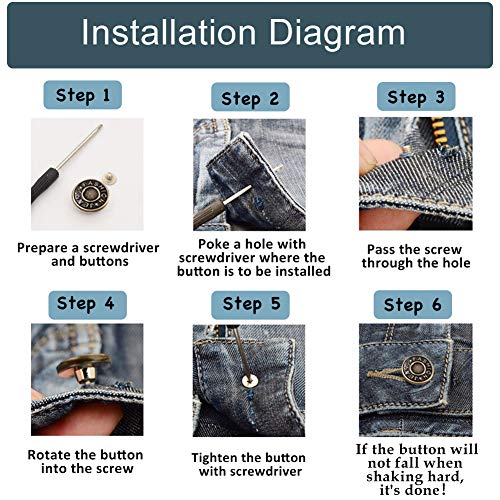 Installation Diagram

Step 1

FASHION

Prepare a screwdriver and buttons

Step 2

Poke a hole with screwdriver where the button is to be installed

Step 3

Pass the screw through the hole

Step 4

Rotate the button into the screw

Step 5

Tighten the button with screwdriver

Step 6

FASHION

If the button will not fall when shaking hard, it's done!