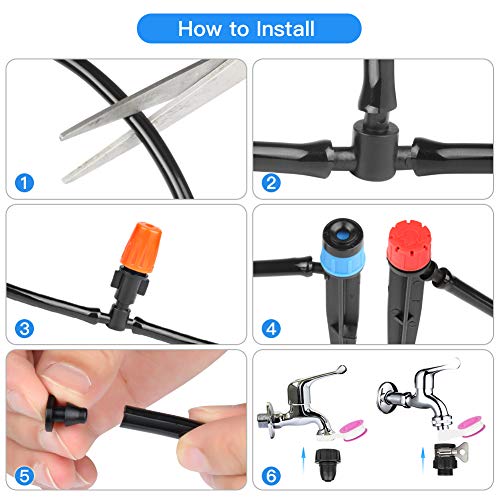 How to Install

1

2

3

4

5

6