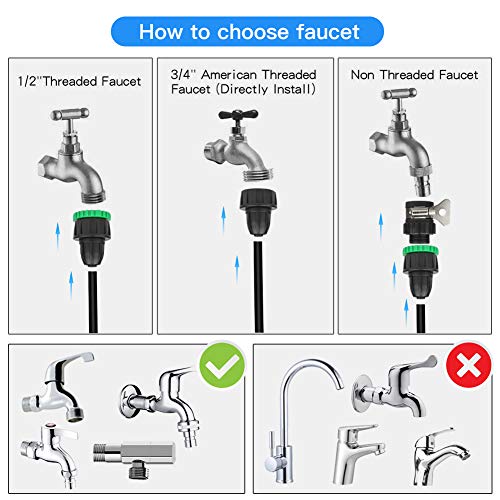 How to choose faucet

1/2''Threaded Faucet

3/4'' American Threaded Faucet (Directly Install)

Non Threaded Faucet