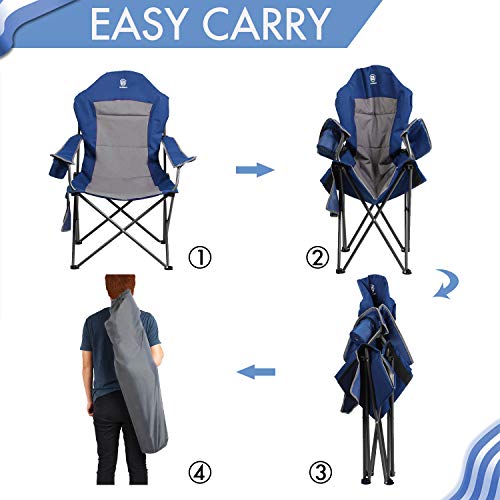 EASY CARRY

①

②

④

③