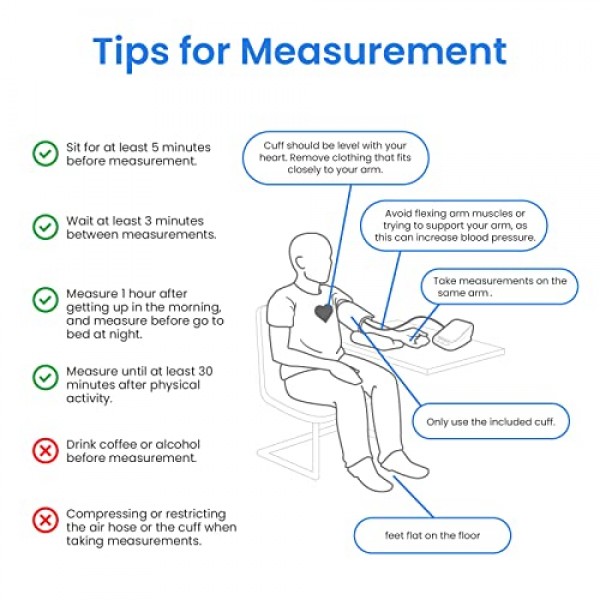 Tips for Measurement

Sit for at least 5 minutes before measurement.

Wait at least 3 minutes between measurements.

Measure 1 hour after getting up in the morning, and measure before go to bed at night.

Measure until at least 30 minutes after physical activity.

Drink coffee or alcohol before measurement.

Compressing or restricting the air hose or the cuff when taking measurements.

Cuff should be level with your heart. Remove clothing that fits closely to your arm.

Avoid flexing arm muscles or trying to support your arm, as this can increase blood pressure.

Take measurements on the same arm .

Only use the included cuff.

feet flat on the floor