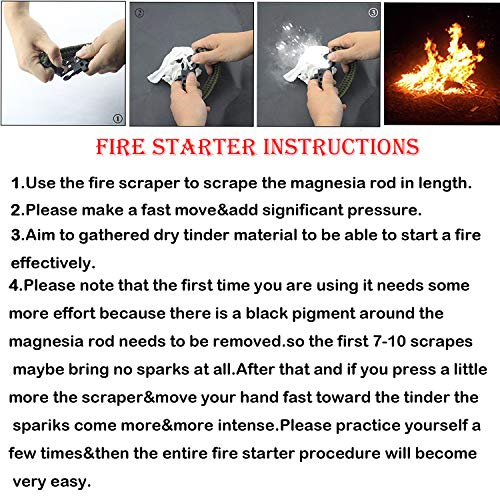 ①

②

③

FIRE STARTER INSTRUCTIONS

1.Use the fire scraper to scrape the magnesia rod in length.

2.Please make a fast move&add significant pressure.

3.Aim to gathered dry tinder material to be able to start a fire effectively.

4.Please note that the first time you are using it needs some more effort because there is a black pigment around the magnesia rod needs to be removed.so the first 7-10 scrapes maybe bring no sparks at all.After that and if you press a little more the scraper&move your hand fast toward the tinder the spariks come more&more intense.Please practice yourself a few times&then the entire fire starter procedure will become very easy.