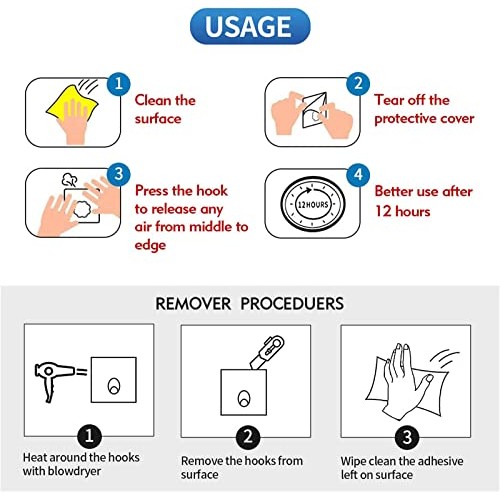 USAGE

1 Clean the surface

2 Tear off the protective cover

3 Press the hook to release any air from middle to edge

4 12 HOURS Better use after 12 hours

REMOVER PROCEDUERS

1 Heat around the hooks with blowdryer

2 Remove the hooks from surface

3 Wipe clean the adhesive left on surface