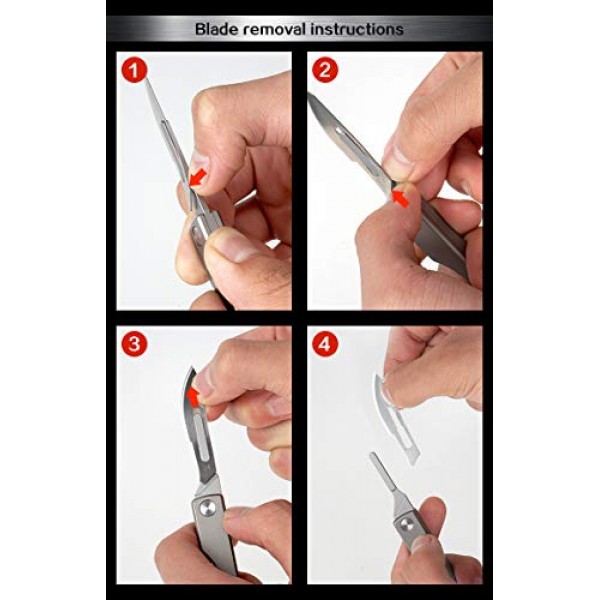 Blade removal instructions

1

2

3

4