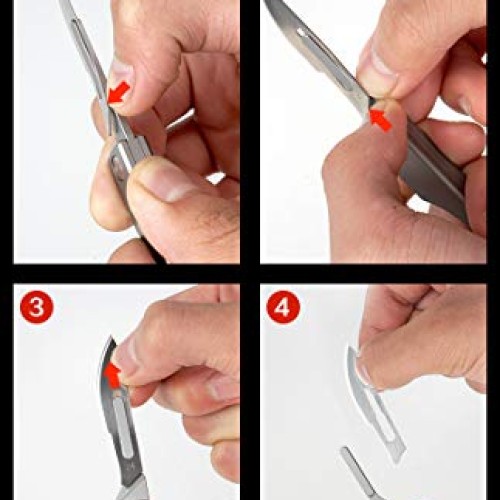 3

4