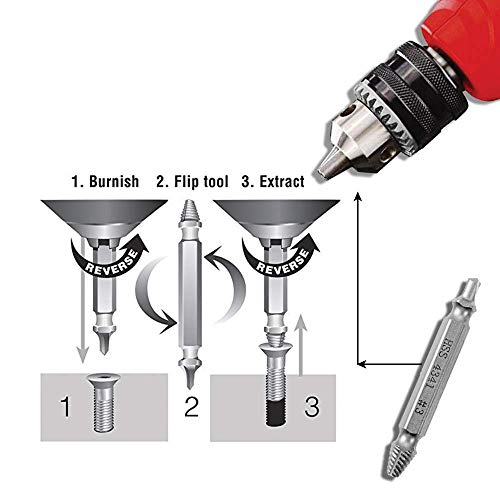 1. Burnish 2. Flip tool 3. Extract

REVERSE

REVERSE

1

2

3

HSS 4341 #3