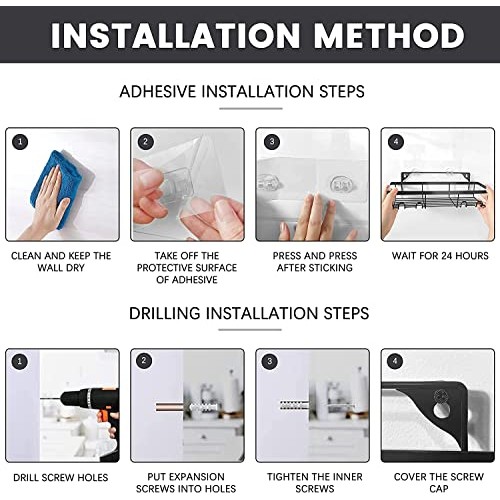 INSTALLATION METHOD

ADHESIVE INSTALLATION STEPS

1

CLEAN AND KEEP THE WALL DRY

2

TAKE OFF THE PROTECTIVE SURFACE OF ADHESIVE

3

PRESS AND PRESS AFTER STICKING

4

WAIT FOR 24 HOURS

DRILLING INSTALLATION STEPS

1

DRILL SCREW HOLES

2

PUT EXPANSION SCREWS INTO HOLES

3

TIGHTEN THE INNER SCREWS

4

COVER THE SCREW CAP