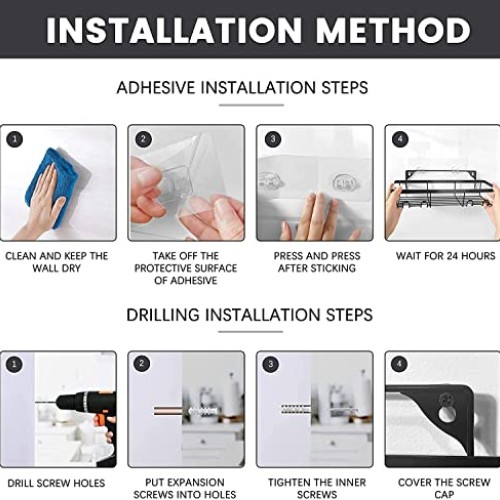 INSTALLATION METHOD

ADHESIVE INSTALLATION STEPS

1
CLEAN AND KEEP THE WALL DRY

2
TAKE OFF THE PROTECTIVE SURFACE OF ADHESIVE

3
PRESS AND PRESS AFTER STICKING

4
WAIT FOR 24 HOURS

DRILLING INSTALLATION STEPS

1
DRILL SCREW HOLES

2
PUT EXPANSION SCREWS INTO HOLES

3
TIGHTEN THE INNER SCREWS

4
COVER THE SCREW CAP