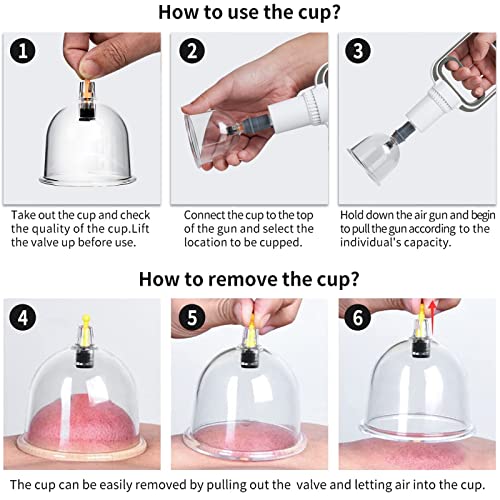 How to use the cup?

1

Take out the cup and check the quality of the cup.Lift the valve up before use.

2

Connect the cup to the top of the gun and select the location to be cupped.

3

Hold down the air gun and begin to pull the gun according to the individual's capacity.

How to remove the cup?

4

5

6

The cup can be easily removed by pulling out the valve and letting air into the cup.